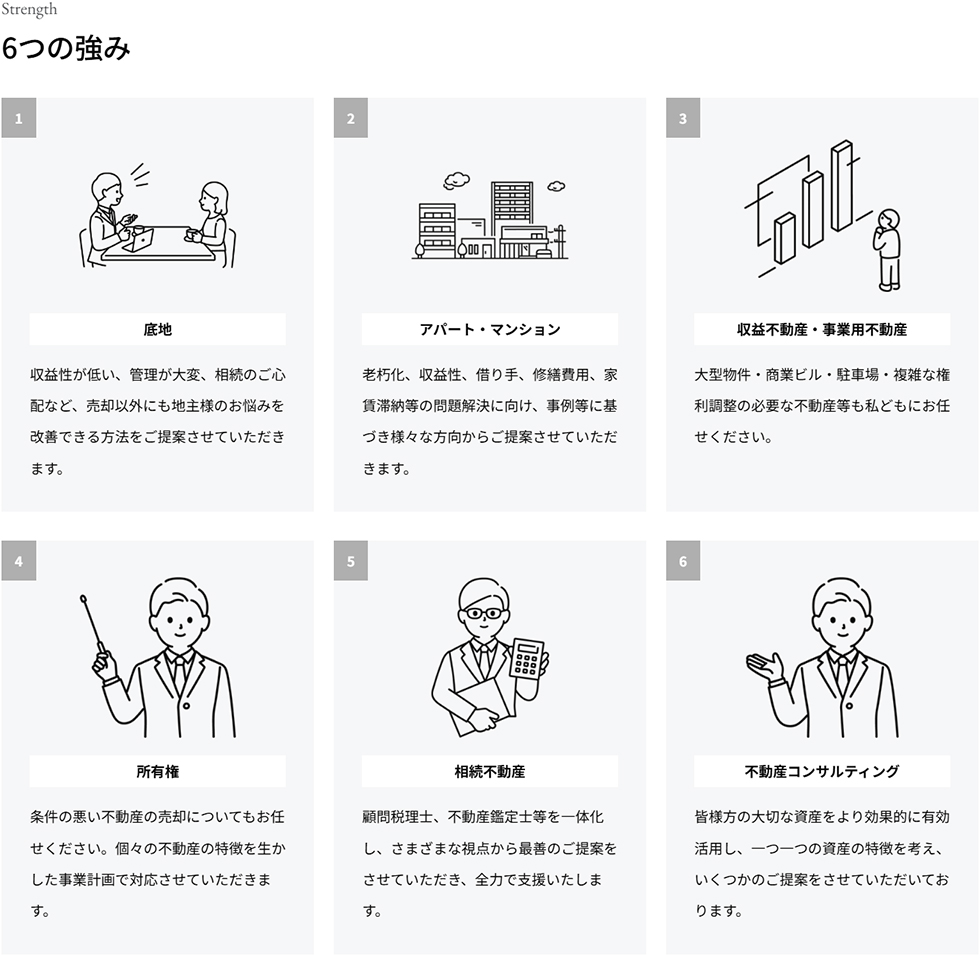 Strength

6つの強み

1

底地

収益性が低い、管理が大変、相続のご心配など、売却以外にも地主様のお悩みを改善できる方法をご提案させていただきます。

2

アパート・マンション

老朽化、収益性、借り手、修繕費用、家賃滞納等の問題解決に向け、事例等に基づき様々な方向からご提案させていただきます。

3

収益不動産・事業用不動産

大型物件・商業ビル・駐車場・複雑な権利調整の必要な不動産等も私どもにお任せください。

4

所有権

条件の悪い不動産の売却についてもお任せください。個々の不動産の特徴を生かした事業計画で対応させていただきます。

5

相続不動産

顧問税理士、不動産鑑定士等を一体化し、さまざまな視点から最善のご提案をさせていただき、全力で支援いたします。

6

不動産コンサルティング

皆様方の大切な資産をより効果的に有効活用し、一つ一つの資産の特徴を考え、いくつかのご提案をさせていただいております。