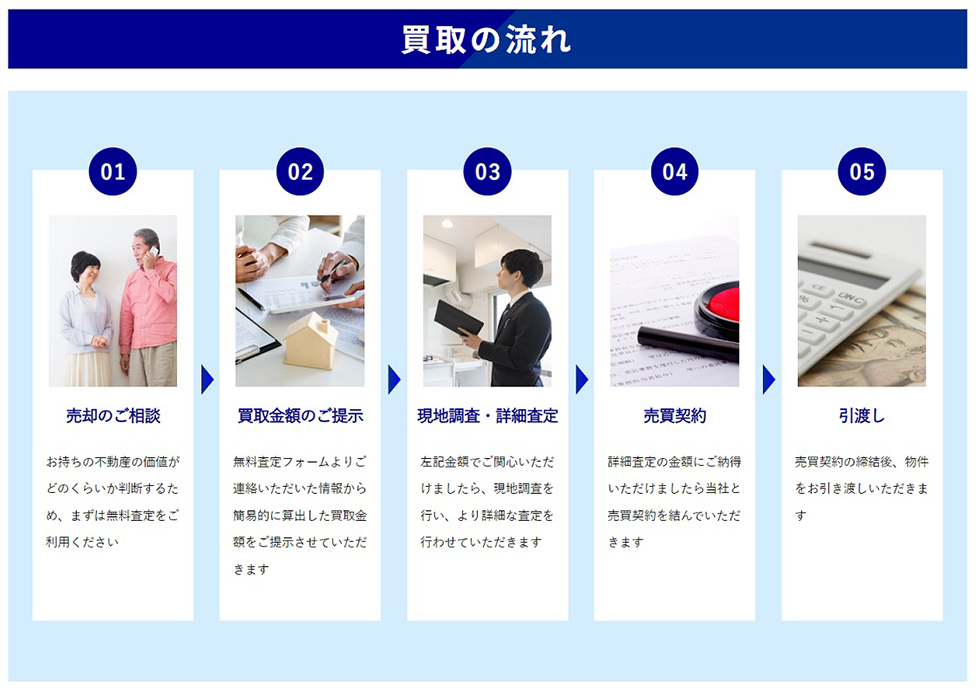 買取の流れ

01

売却のご相談

お持ちの不動産の価値がどのくらいか判断するため、まずは無料査定をご利用ください

02

買取金額のご提示

無料査定フォームよりご連絡いただいた情報から簡易的に算出した買取金額をご提示させていただきます

03

現地調査・詳細査定

左記金額でご関心いただけましたら、現地調査を行い、より詳細な査定を行わせていただきます

04

売買契約

詳細査定の金額にご納得いただけましたら当社と売買契約を結んでいただきます

05

引渡し

売買契約の締結後、物件をお引き渡しいただきます